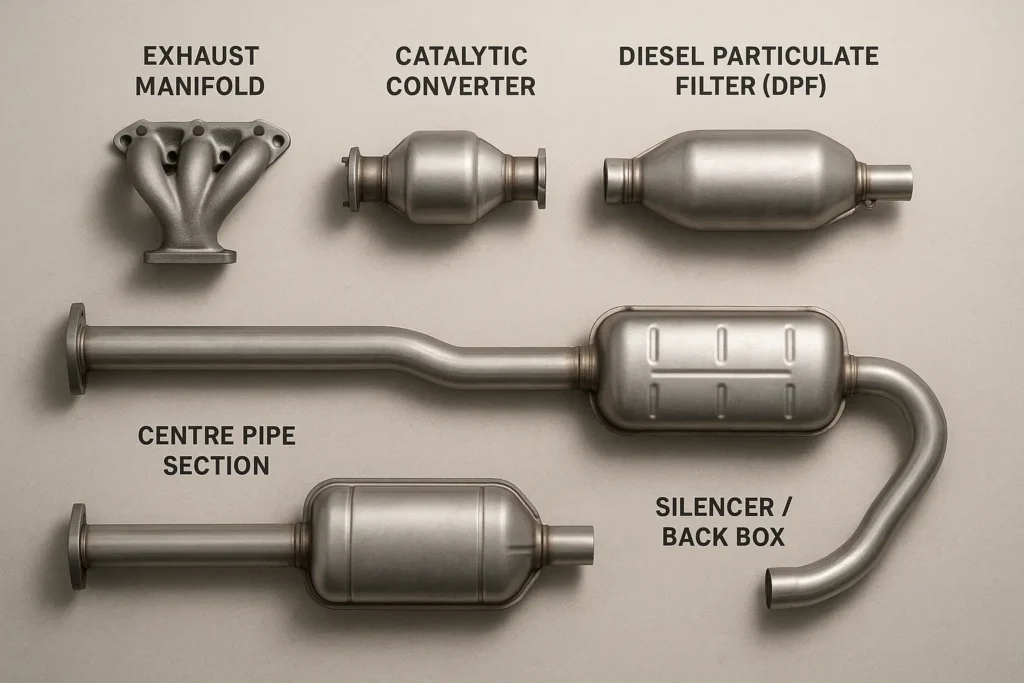 EXHAUST MANIFOLD

CATALYTIC CONVERTER

DIESEL PARTICULATE FILTER (DPF)

CENTRE PIPE SECTION

SILENCER / BACK BOX